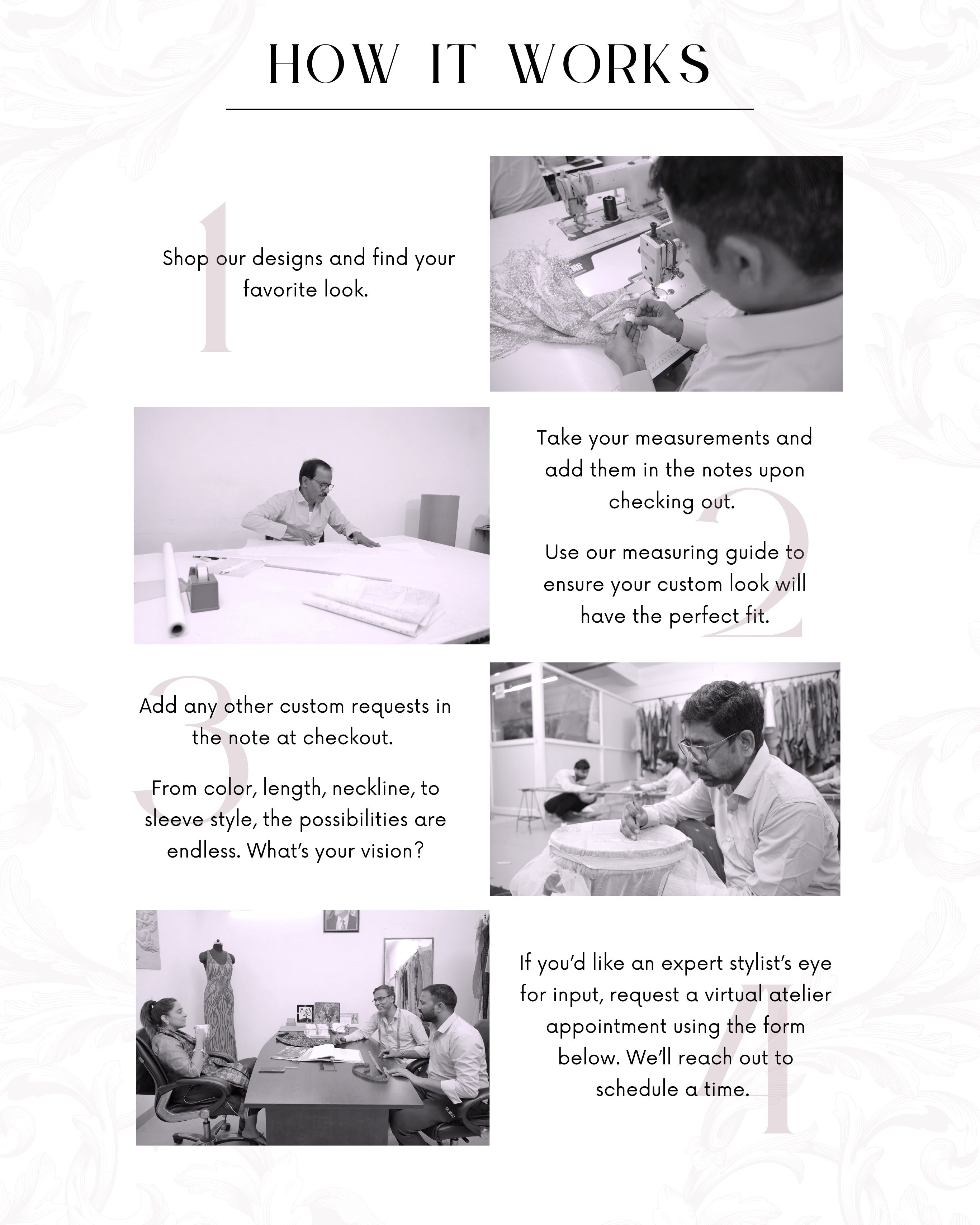 HOW IT WORKS

1

Shop our designs and find your favorite look.

2

Take your measurements and add them in the notes upon checking out.

Use our measuring guide to ensure your custom look will have the perfect fit.

3

Add any other custom requests in the note at checkout.

From color, length, neckline, to sleeve style, the possibilities are endless. What's your vision?

4

If you'd like an expert stylist's eye for input, request a virtual atelier appointment using the form below. We'll reach out to schedule a time.